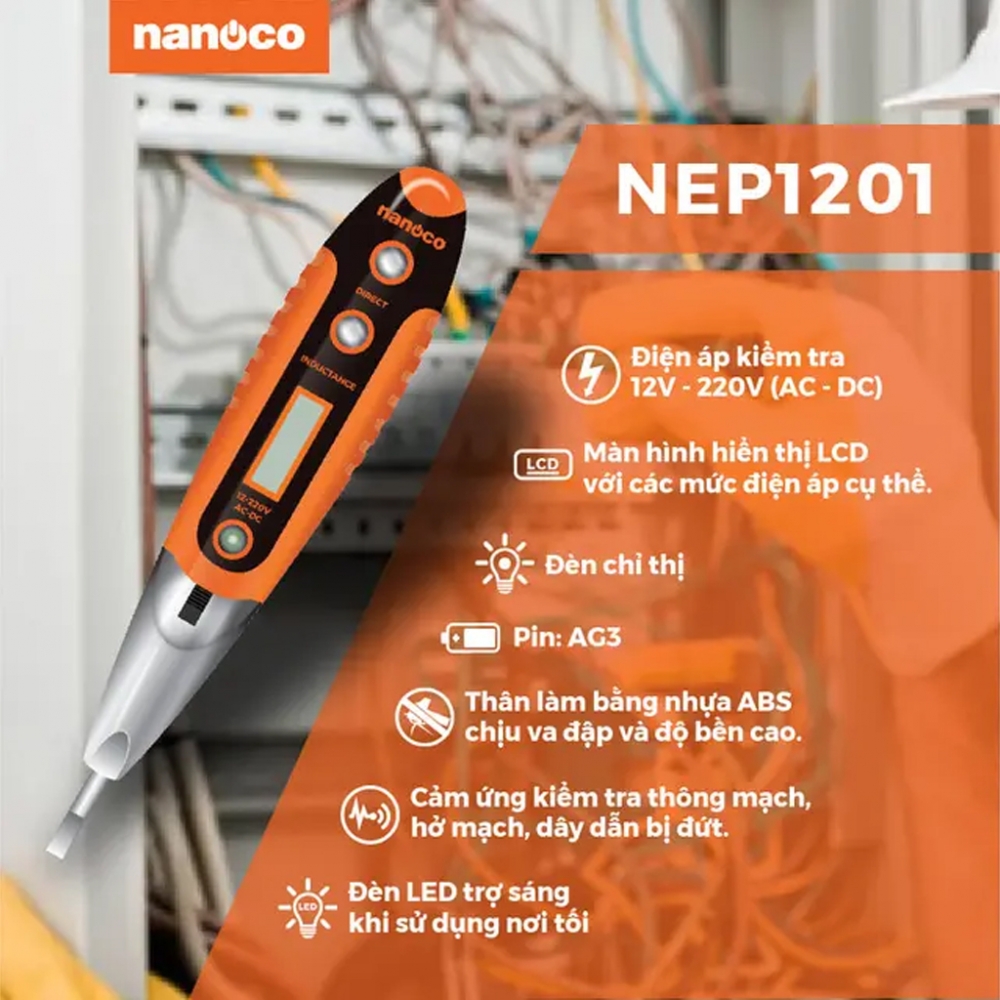 nanoco

NEP1201

nanoco

DIRECT

INDUCTANCE

12-220V AC-DC

Điện áp kiểm tra 12V - 220V (AC - DC)

LCD

Màn hình hiển thị LCD với các mức điện áp cụ thể.

Đèn chỉ thị

Pin: AG3

Thân làm bằng nhựa ABS chịu va đập và độ bền cao.

Cảm ứng kiểm tra thông mạch, hở mạch, dây dẫn bị đứt.

LED

Đèn LED trợ sáng khi sử dụng nơi tối